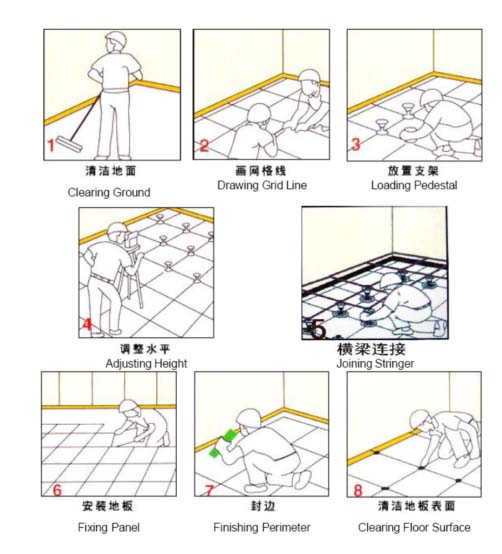 1
清洁地面
Clearing Ground

2
画网格线
Drawing Grid Line

3
放置支架
Loading Pedestal

4
调整水平
Adjusting Height

5
横梁连接
Joining Stringer

6
安装地板
Fixing Panel

7
封边
Finishing Perimeter

8
清洁地板表面
Clearing Floor Surface